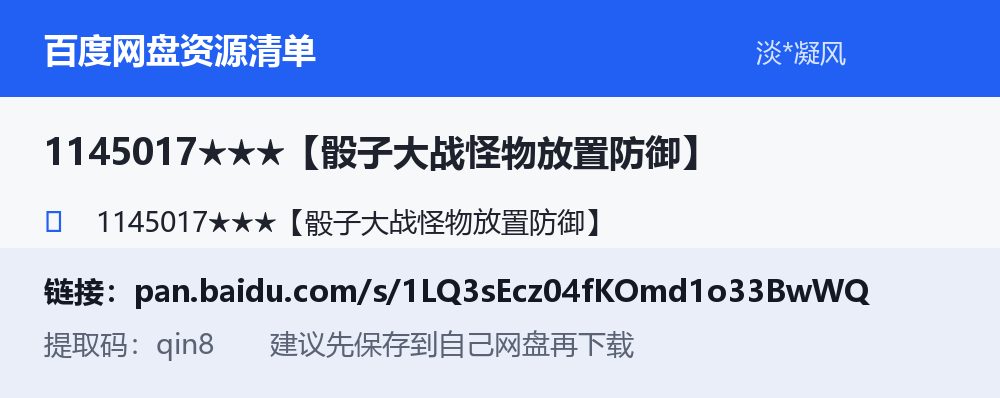 百度网盘资源清单

淡*凝风

1145017★★★【骰子大战怪物放置防御】

1145017★★★【骰子大战怪物放置防御】

链接：pan.baidu.com/s/1LQ3sEcz04fKOmd1o33BwWQ

提取码：qin8　　建议先保存到自己网盘再下载