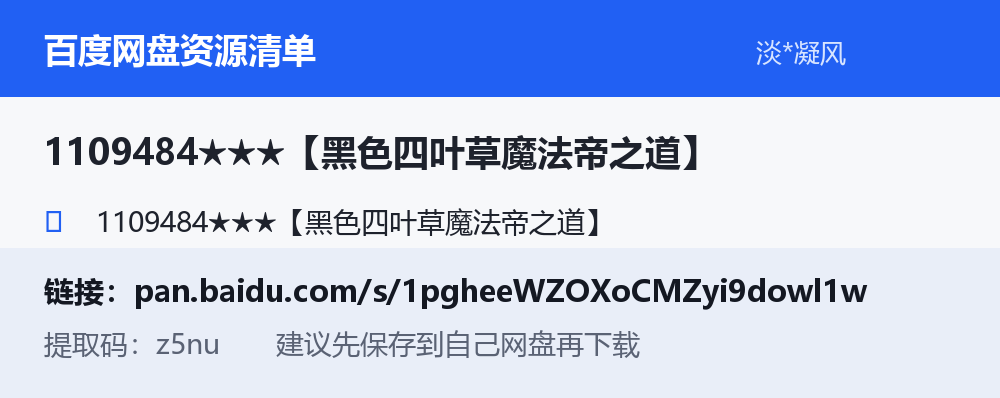 百度网盘资源清单

淡*凝风

1109484★★★【黑色四叶草魔法帝之道】

1109484★★★【黑色四叶草魔法帝之道】

链接：pan.baidu.com/s/1pgheeWZOXoCMZyi9dowl1w

提取码：z5nu　　建议先保存到自己网盘再下载