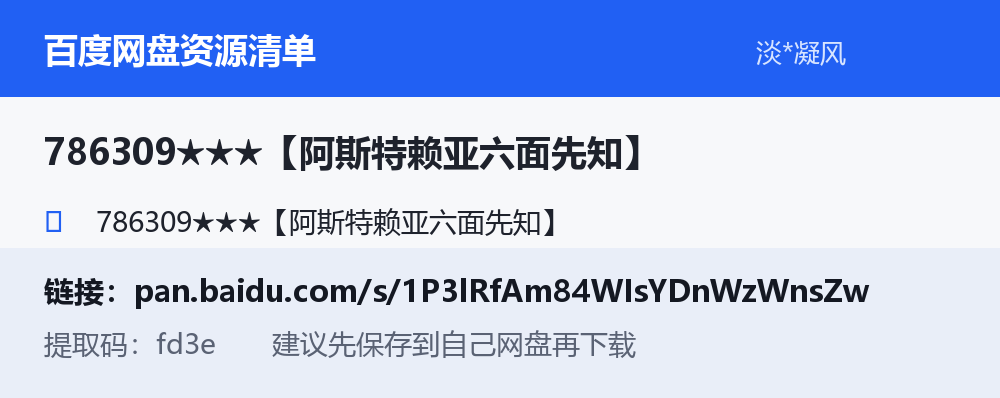 百度网盘资源清单

淡*凝风

786309★★★【阿斯特赖亚六面先知】

786309★★★【阿斯特赖亚六面先知】

链接：pan.baidu.com/s/1P3lRfAm84WIsYDnWzWnsZw

提取码：fd3e　　建议先保存到自己网盘再下载