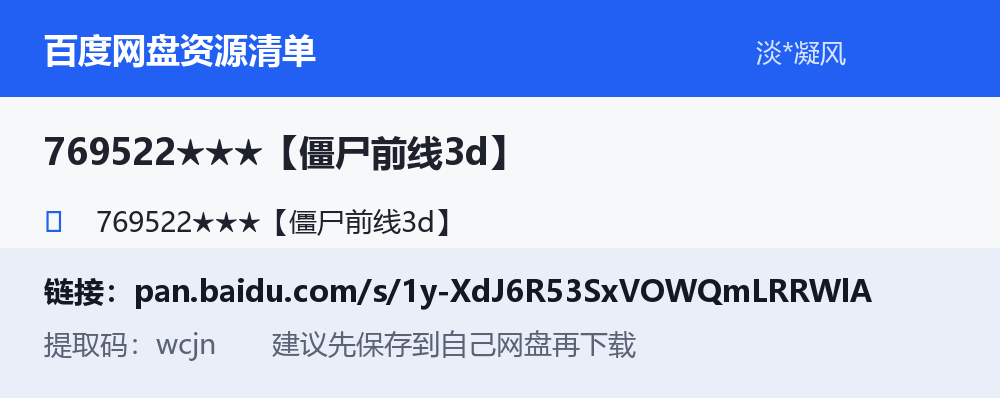 百度网盘资源清单

淡*凝风

769522★★★【僵尸前线3d】

769522★★★【僵尸前线3d】

链接：pan.baidu.com/s/1y-XdJ6R53SxVOWQmLRRWlA

提取码：wcjn 建议先保存到自己网盘再下载