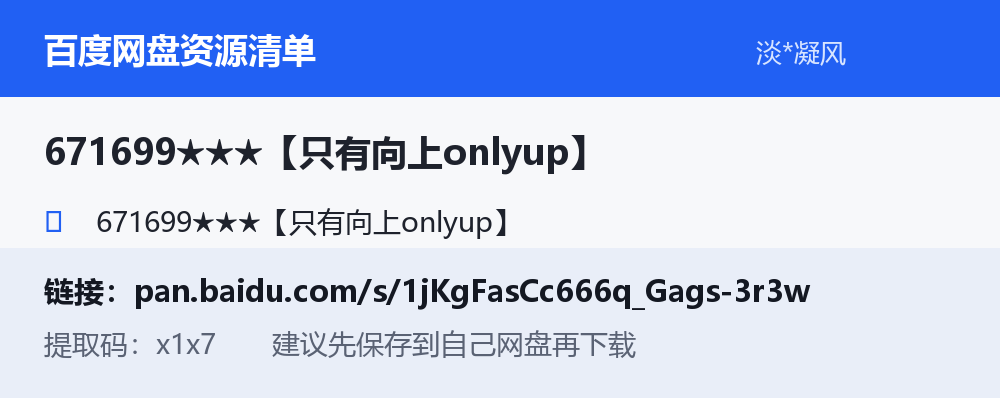 百度网盘资源清单

淡*凝风

671699★★★【只有向上onlyup】

671699★★★【只有向上onlyup】

链接：pan.baidu.com/s/1jKgFasCc666q_Gags-3r3w

提取码：x1x7　　建议先保存到自己网盘再下载