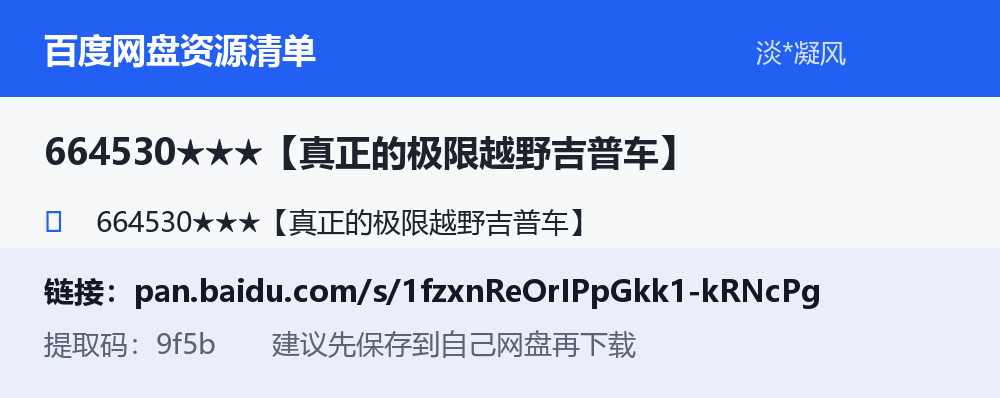 百度网盘资源清单

淡*凝风

664530★★★【真正的极限越野吉普车】

664530★★★【真正的极限越野吉普车】

链接：pan.baidu.com/s/1fzxnReOrIPpGkk1-kRNcPg

提取码：9f5b　建议先保存到自己网盘再下载