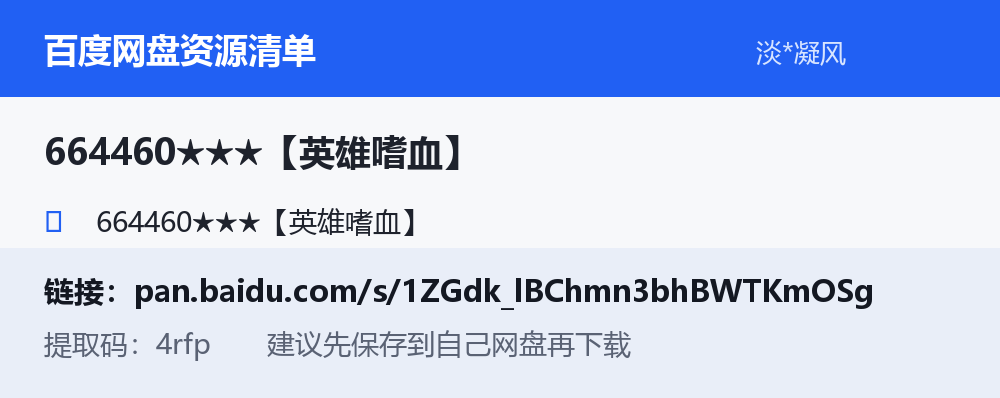 百度网盘资源清单

淡*凝风

664460★★★【英雄嗜血】

664460★★★【英雄嗜血】

链接：pan.baidu.com/s/1ZGdk_lBChmn3bhBWTKmOSg

提取码：4rfp　　建议先保存到自己网盘再下载