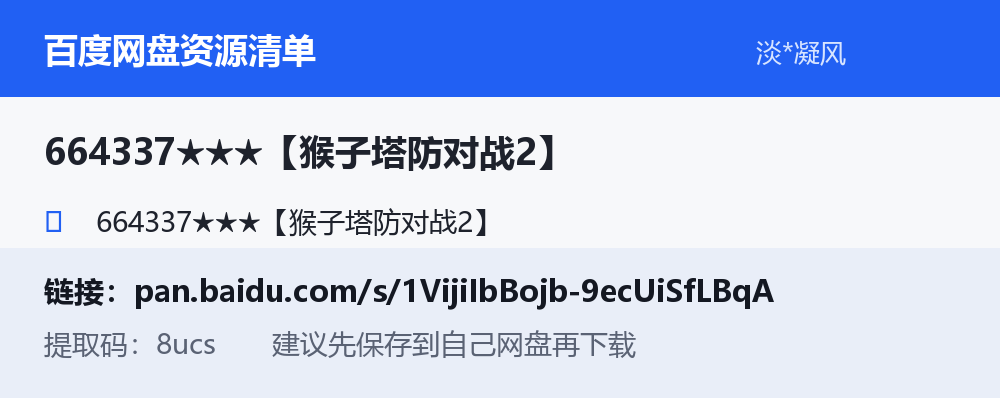 百度网盘资源清单

淡*凝风

664337★★★【猴子塔防对战2】

664337★★★【猴子塔防对战2】

链接：pan.baidu.com/s/1VijiIbBojb-9ecUiSfLBqA

提取码：8ucs　　建议先保存到自己网盘再下载