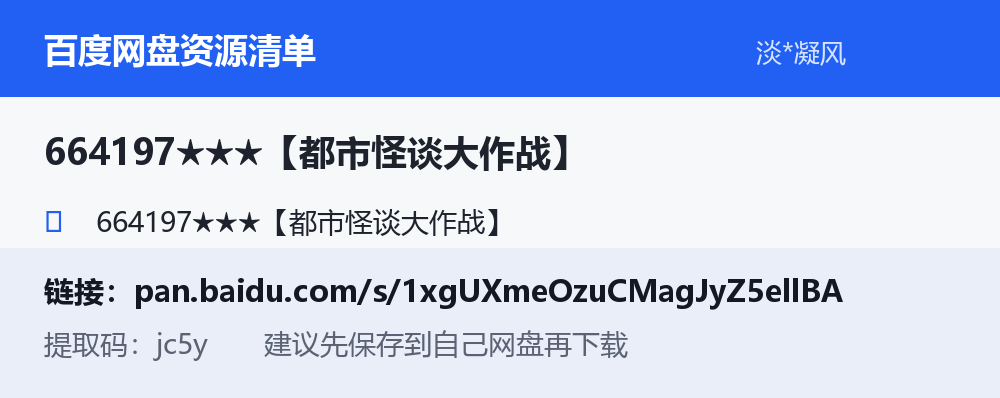 百度网盘资源清单

淡*凝风

664197★★★【都市怪谈大作战】

664197★★★【都市怪谈大作战】

链接：pan.baidu.com/s/1xgUXmeOzuCMagJyZ5ellBA

提取码：jc5y　建议先保存到自己网盘再下载