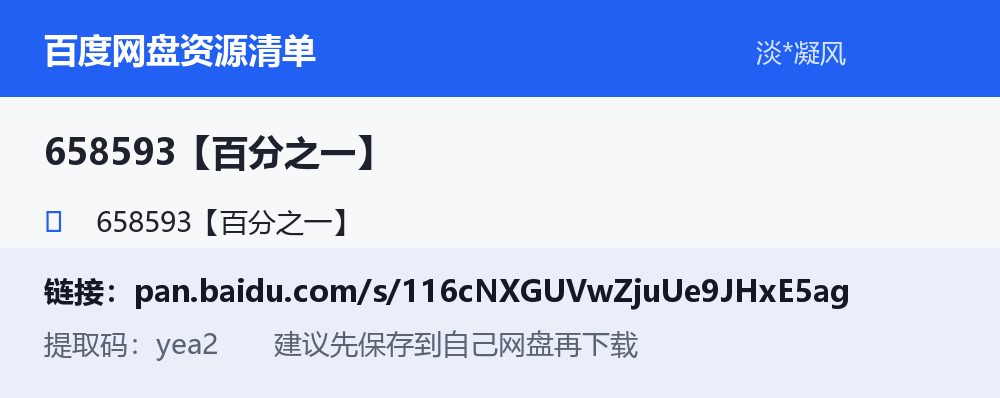 百度网盘资源清单

淡*凝风

658593【百分之一】

658593【百分之一】

链接：pan.baidu.com/s/116cNXGUVwZjuUe9JHxE5ag

提取码：yea2　　建议先保存到自己网盘再下载