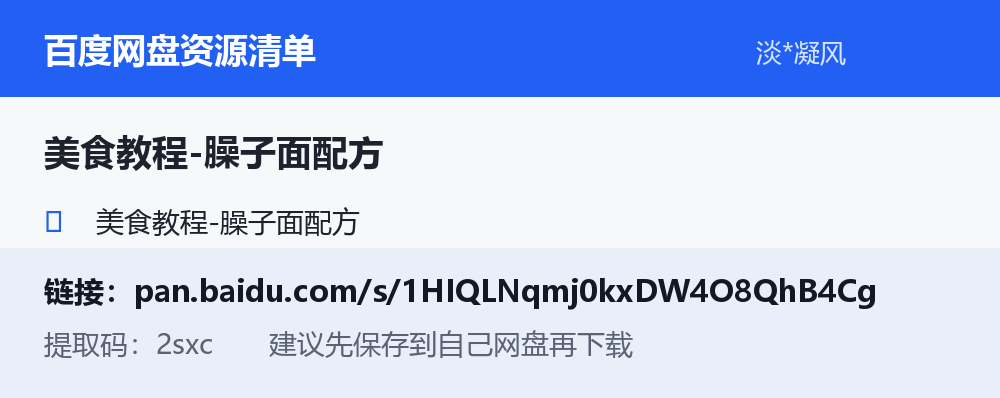 百度网盘资源清单

淡*凝风

美食教程-臊子面配方

美食教程-臊子面配方

链接：pan.baidu.com/s/1HIQLNqmj0kxDW4O8QhB4Cg

提取码：2sxc　　建议先保存到自己网盘再下载