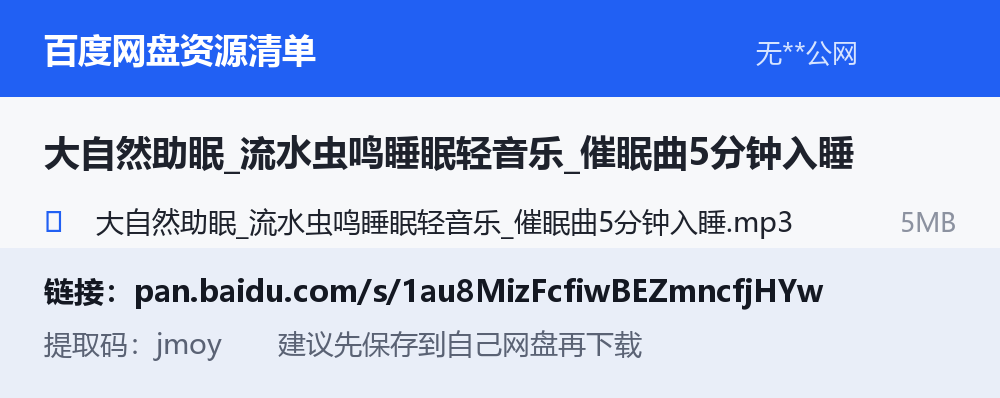 百度网盘资源清单

无**公网

大自然助眠_流水虫鸣睡眠轻音乐_催眠曲5分钟入睡

大自然助眠_流水虫鸣睡眠轻音乐_催眠曲5分钟入睡.mp3

5MB

链接：pan.baidu.com/s/1au8MizFcfiwBEZmncfjHYw

提取码：jmoy　　建议先保存到自己网盘再下载