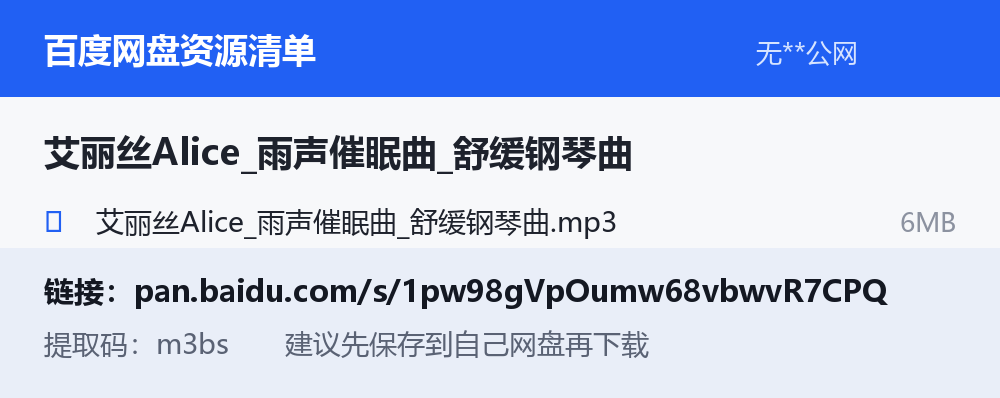 百度网盘资源清单

无**公网

艾丽丝Alice_雨声催眠曲_舒缓钢琴曲

艾丽丝Alice_雨声催眠曲_舒缓钢琴曲.mp3

6MB

链接：pan.baidu.com/s/1pw98gVpOumw68vbwvR7CPQ

提取码：m3bs

建议先保存到自己网盘再下载