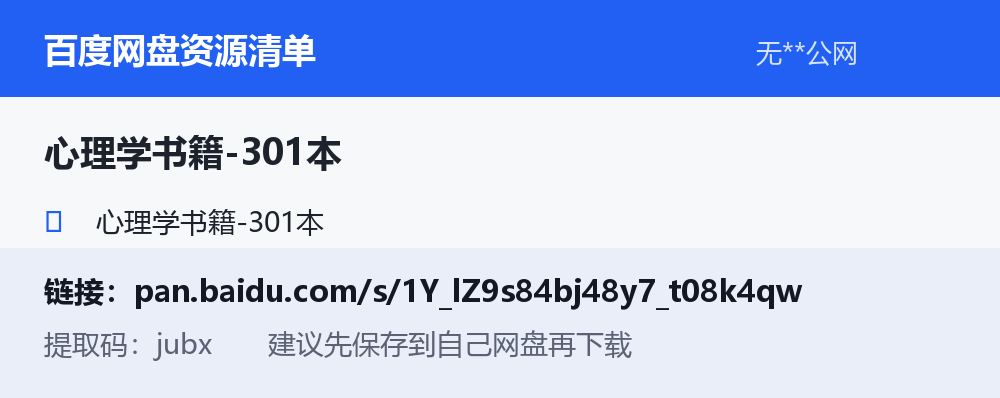 百度网盘资源清单

无**公网

心理学书籍-301本

心理学书籍-301本

链接：pan.baidu.com/s/1Y_lZ9s84bj48y7_t08k4qw

提取码：jubx　建议先保存到自己网盘再下载