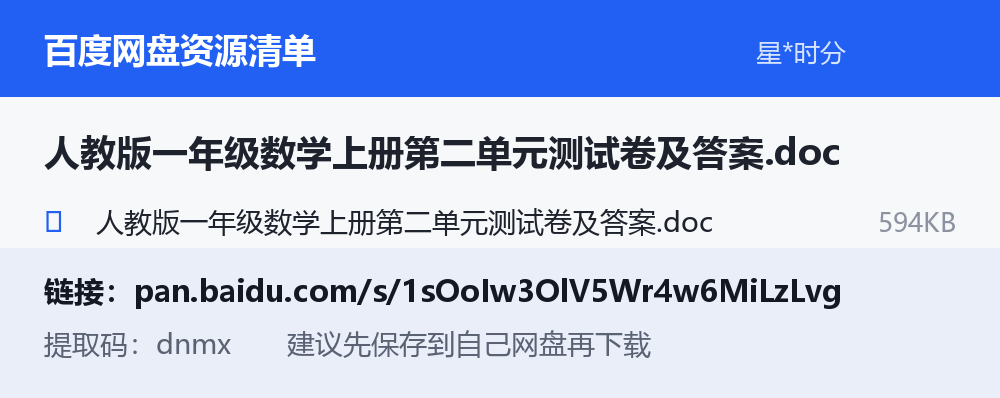 百度网盘资源清单

星*时分

人教版一年级数学上册第二单元测试卷及答案.doc

人教版一年级数学上册第二单元测试卷及答案.doc 594KB

链接：pan.baidu.com/s/1sOoIw3OlV5Wr4w6MiLzLvg

提取码：dnmx 建议先保存到自己网盘再下载