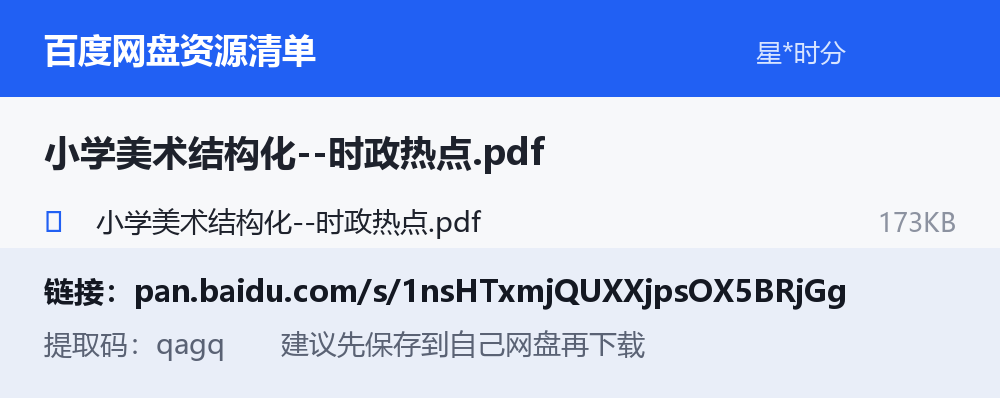 百度网盘资源清单

星*时分

小学美术结构化--时政热点.pdf

小学美术结构化--时政热点.pdf

173KB

链接：pan.baidu.com/s/1nsHTxmjQUXXjpsOX5BRjGg

提取码：qagq　　建议先保存到自己网盘再下载