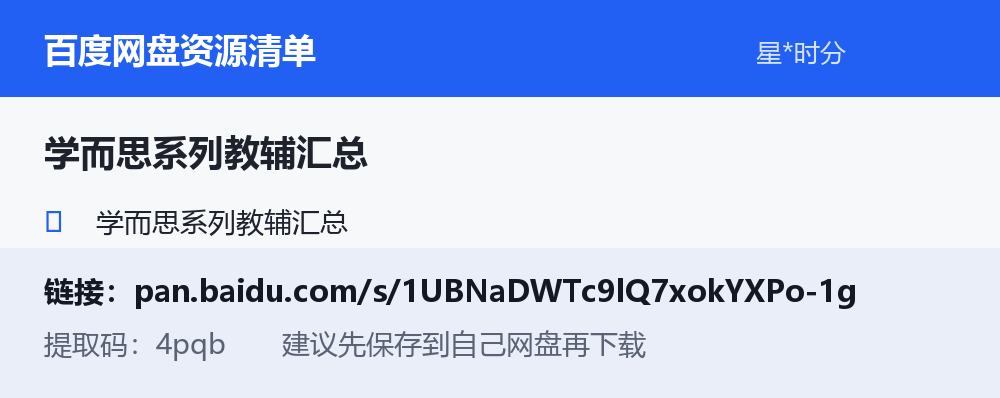 百度网盘资源清单

星*时分

学而思系列教辅汇总

学而思系列教辅汇总

链接：pan.baidu.com/s/1UBNaDWTc9lQ7xokYXPo-1g

提取码：4pqb　　建议先保存到自己网盘再下载