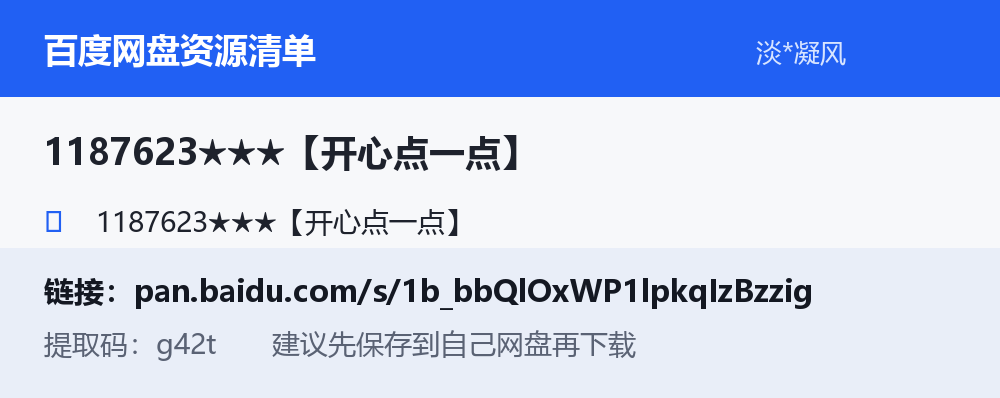 百度网盘资源清单

淡*凝风

1187623★★★【开心点一点】

1187623★★★【开心点一点】

链接：pan.baidu.com/s/1b_bbQlOxWP1lpkqIzBzzig

提取码：g42t 建议先保存到自己网盘再下载