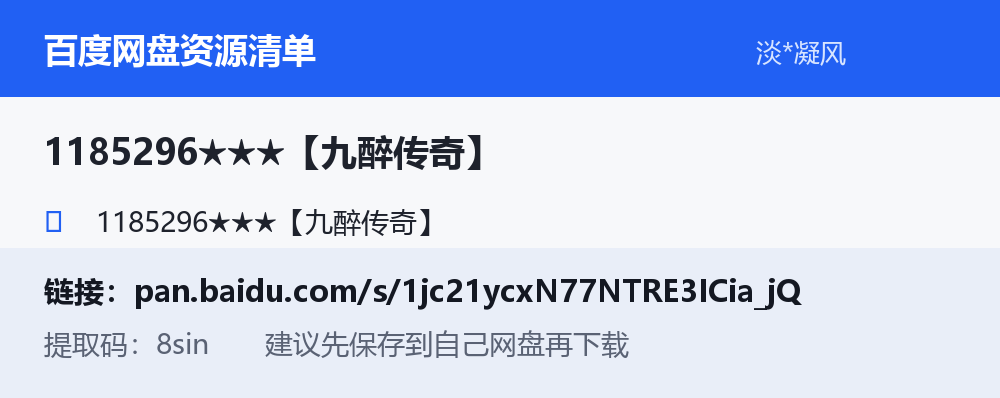 百度网盘资源清单

淡*凝风

1185296★★★【九醉传奇】

1185296★★★【九醉传奇】

链接：pan.baidu.com/s/1jc21ycxN77NTRE3ICia_jQ

提取码：8sin 建议先保存到自己网盘再下载